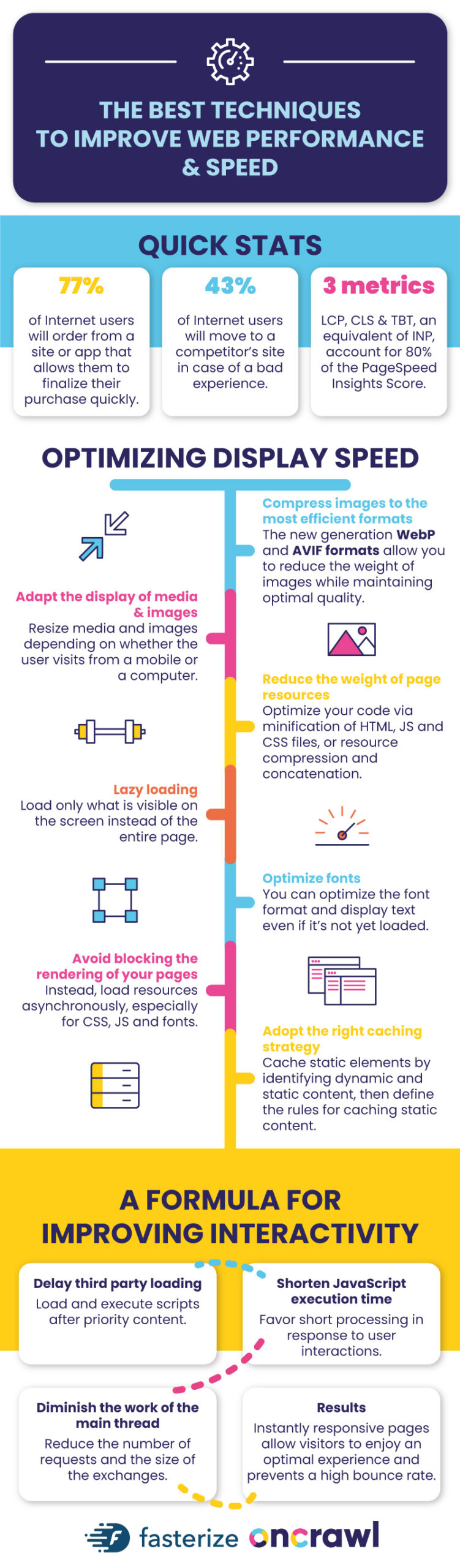 THE BEST TECHNIQUES TO IMPROVE WEB PERFORMANCE & SPEED

QUICK STATS

77%

of Internet users will order from a site or app that allows them to finalize their purchase quickly.

43%

of Internet users will move to a competitor's site in case of a bad experience.

3 metrics

LCP, CLS & TBT, an equivalent of INP, account for 80% of the PageSpeed Insights Score.

OPTIMIZING DISPLAY SPEED

Compress images to the most efficient formats
The new generation WebP and AVIF formats allow you to reduce the weight of images while maintaining optimal quality.

Adapt the display of media & images
Resize media and images depending on whether the user visits from a mobile or a computer.

Reduce the weight of page resources
Optimize your code via minification of HTML, JS and CSS files, or resource compression and concatenation.

Lazy loading
Load only what is visible on the screen instead of the entire page.

Optimize fonts
You can optimize the font format and display text even if it's not yet loaded.

Avoid blocking the rendering of your pages
Instead, load resources asynchronously, especially for CSS, JS and fonts.

Adopt the right caching strategy
Cache static elements by identifying dynamic and static content, then define the rules for caching static content.

A FORMULA FOR IMPROVING INTERACTIVITY

Delay third party loading
Load and execute scripts after priority content.

Shorten JavaScript execution time
Favor short processing in response to user interactions.

Diminish the work of the main thread
Reduce the number of requests and the size of the exchanges.

Results
Instantly responsive pages allow visitors to enjoy an optimal experience and prevents a high bounce rate.

fasterize oncrawl